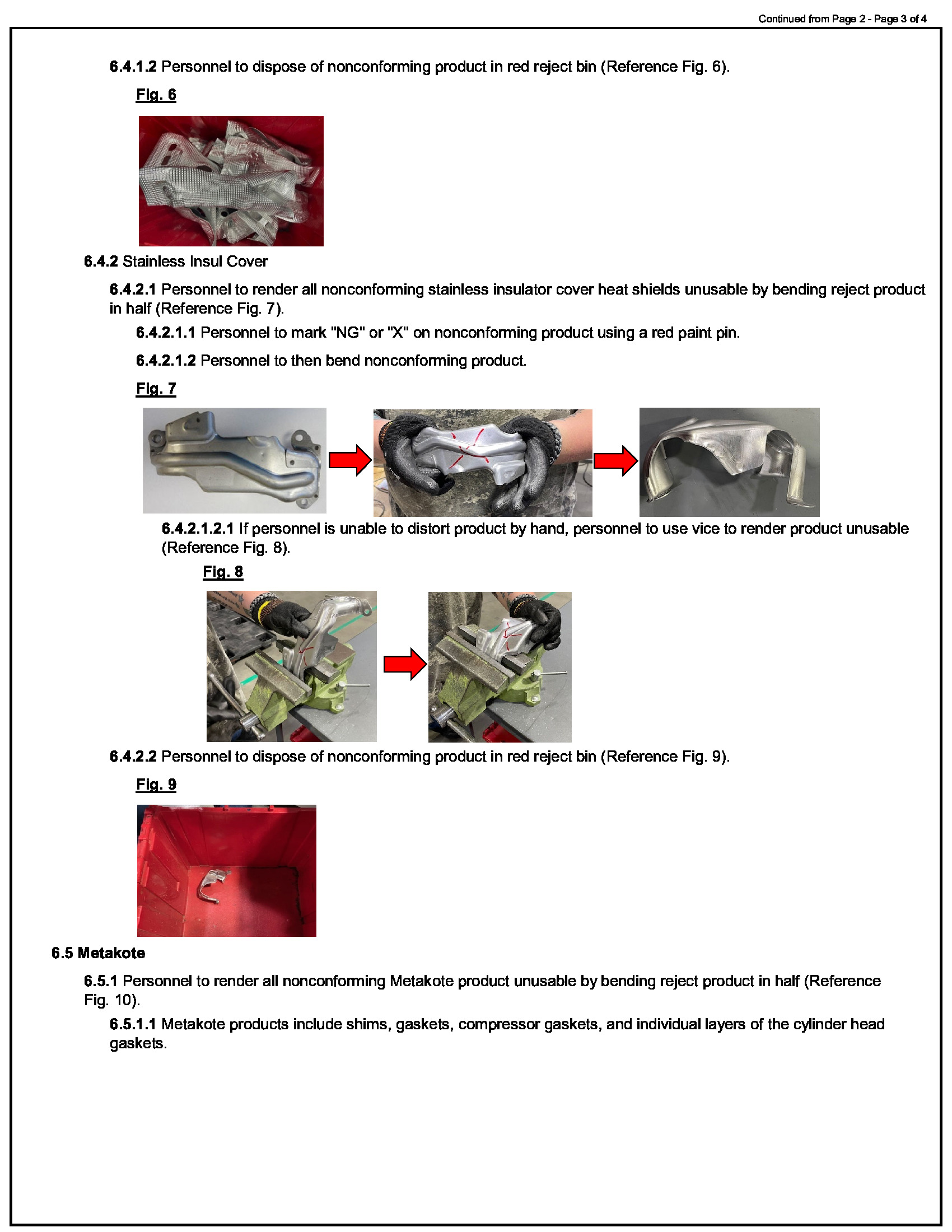 Continued from Page 2 - Page 3 of 4

6.4.1.2 Personnel to dispose of nonconforming product in red reject bin (Reference Fig. 6).

Fig. 6

6.4.2 Stainless Insul Cover

6.4.2.1 Personnel to render all nonconforming stainless insulator cover heat shields unusable by bending reject product in half (Reference Fig. 7).

6.4.2.1.1 Personnel to mark "NG" or "X" on nonconforming product using a red paint pin.

6.4.2.1.2 Personnel to then bend nonconforming product.

Fig. 7

6.4.2.1.2.1 If personnel is unable to distort product by hand, personnel to use vice to render product unusable (Reference Fig. 8).

Fig. 8

6.4.2.2 Personnel to dispose of nonconforming product in red reject bin (Reference Fig. 9).

Fig. 9

6.5 Metakote

6.5.1 Personnel to render all nonconforming Metakote product unusable by bending reject product in half (Reference Fig. 10).

6.5.1.1 Metakote products include shims, gaskets, compressor gaskets, and individual layers of the cylinder head gaskets.